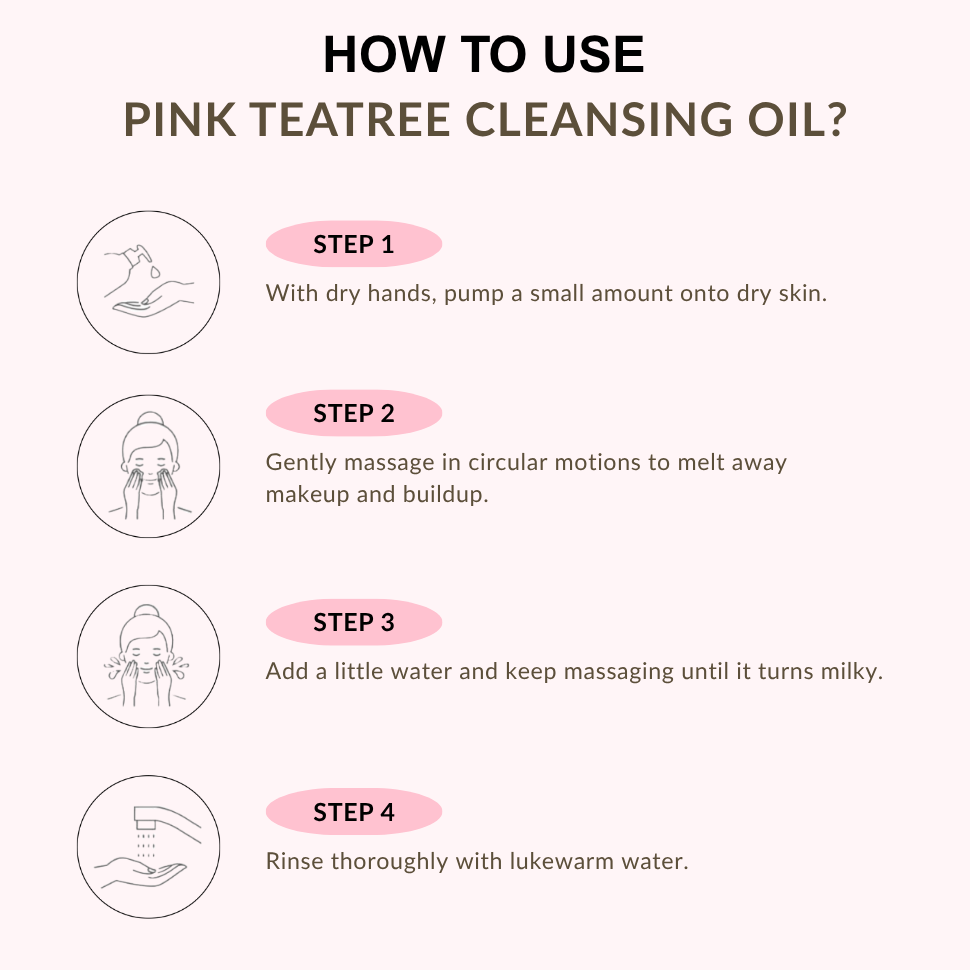 HOW TO USE
PINK TEATREE CLEANSING OIL?

STEP 1
With dry hands, pump a small amount onto dry skin.

STEP 2
Gently massage in circular motions to melt away makeup and buildup.

STEP 3
Add a little water and keep massaging until it turns milky.

STEP 4
Rinse thoroughly with lukewarm water.